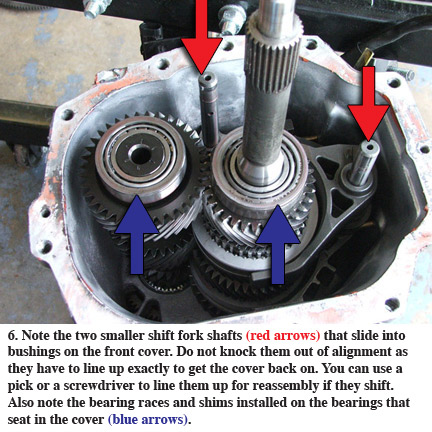 6. Note the two smaller shift fork shafts (red arrows) that slide into bushings on the front cover. Do not knock them out of alignment as they have to line up exactly to get the cover back on. You can use a pick or a screwdriver to line them up for reassembly if they shift. Also note the bearing races and shims installed on the bearings that seat in the cover (blue arrows).