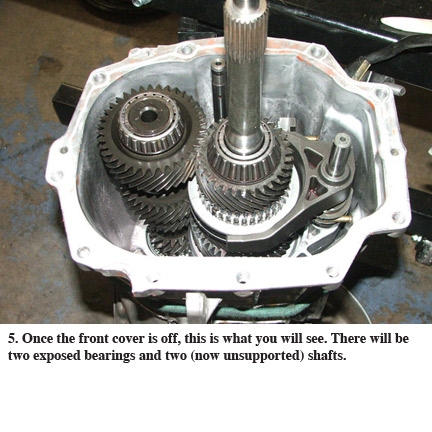 5. Once the front cover is off, this is what you will see. There will be two exposed bearings and two (now unsupported) shafts.