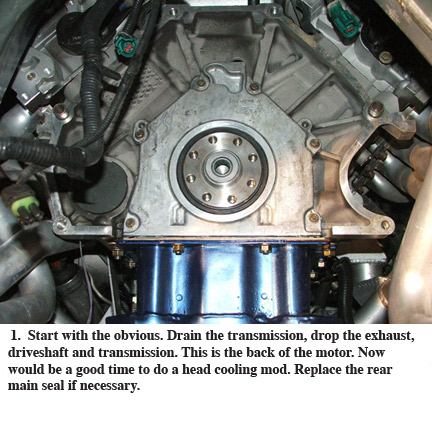 1. Start with the obvious. Drain the transmission, drop the exhaust, driveshaft and transmission. This is the back of the motor. Now would be a good time to do a head cooling mod. Replace the rear main seal if necessary.